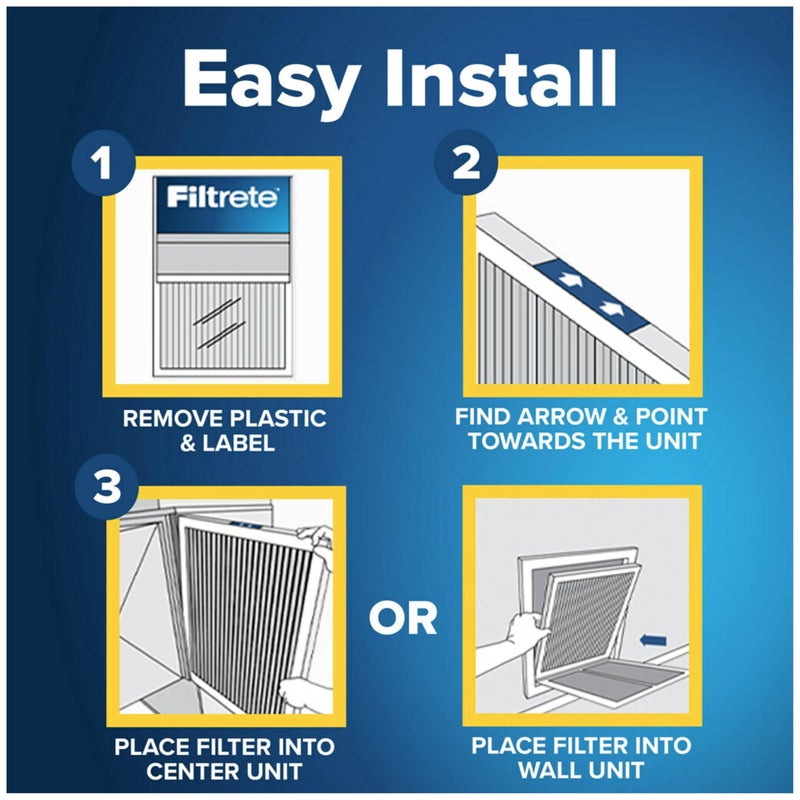 Easy Install

1

Filtrete

REMOVE PLASTIC & LABEL

2

FIND ARROW & POINT TOWARDS THE UNIT

3

PLACE FILTER INTO CENTER UNIT

OR

PLACE FILTER INTO WALL UNIT